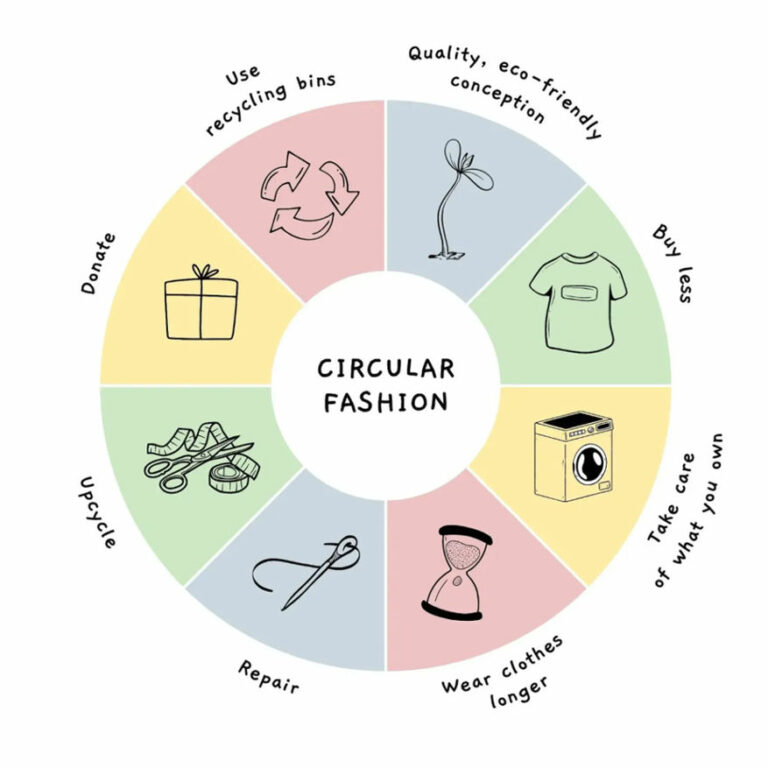 CIRCULAR FASHION

Quality, eco-friendly conception

Buy less

Take care of what you own

Wear clothes longer

Repair

Upcycle

Donate

Use recycling bins